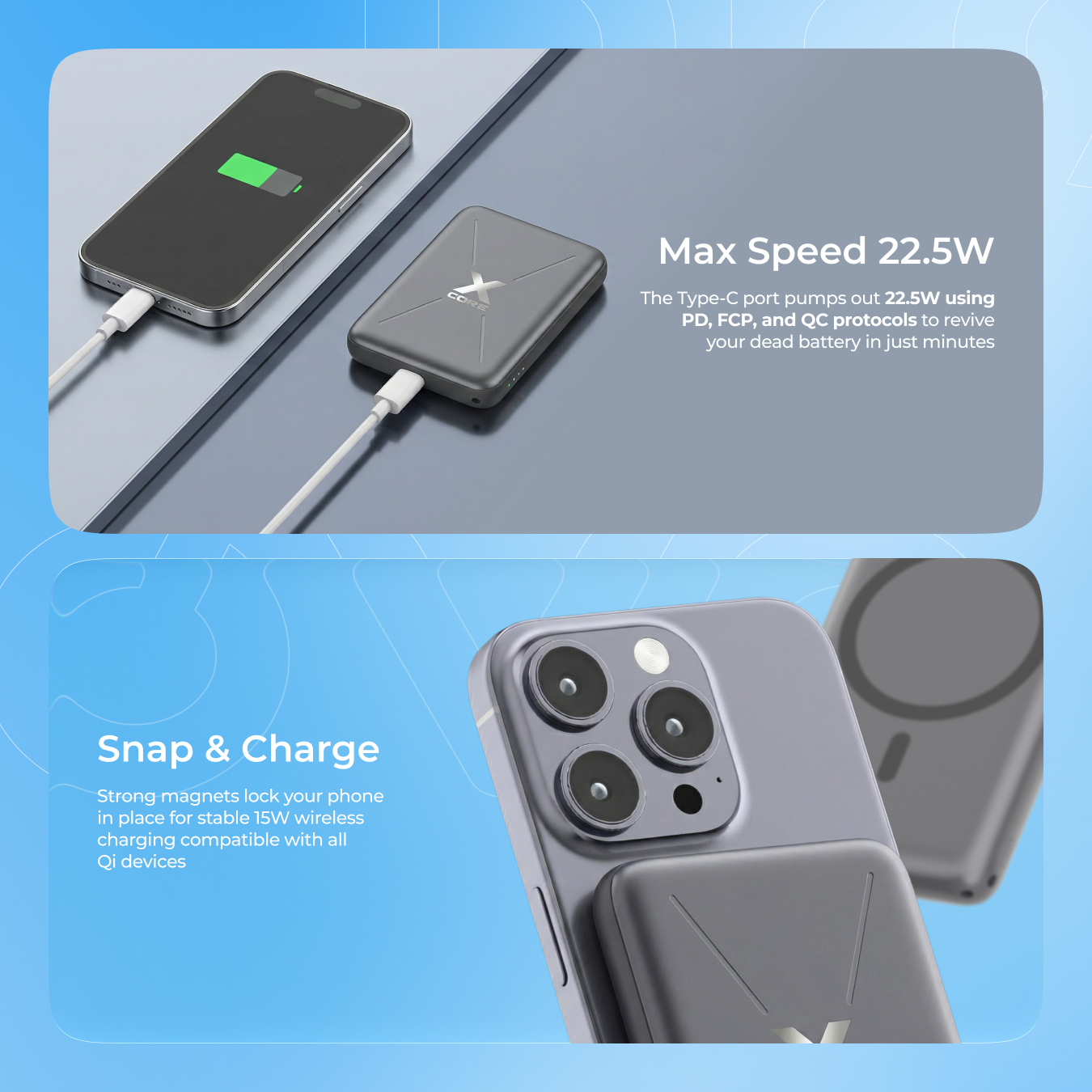 X CORE

Max Speed 22.5W

The Type-C port pumps out 22.5W using PD, FCP, and QC protocols to revive your dead battery in just minutes

Snap & Charge

Strong magnets lock your phone in place for stable 15W wireless charging compatible with all Qi devices